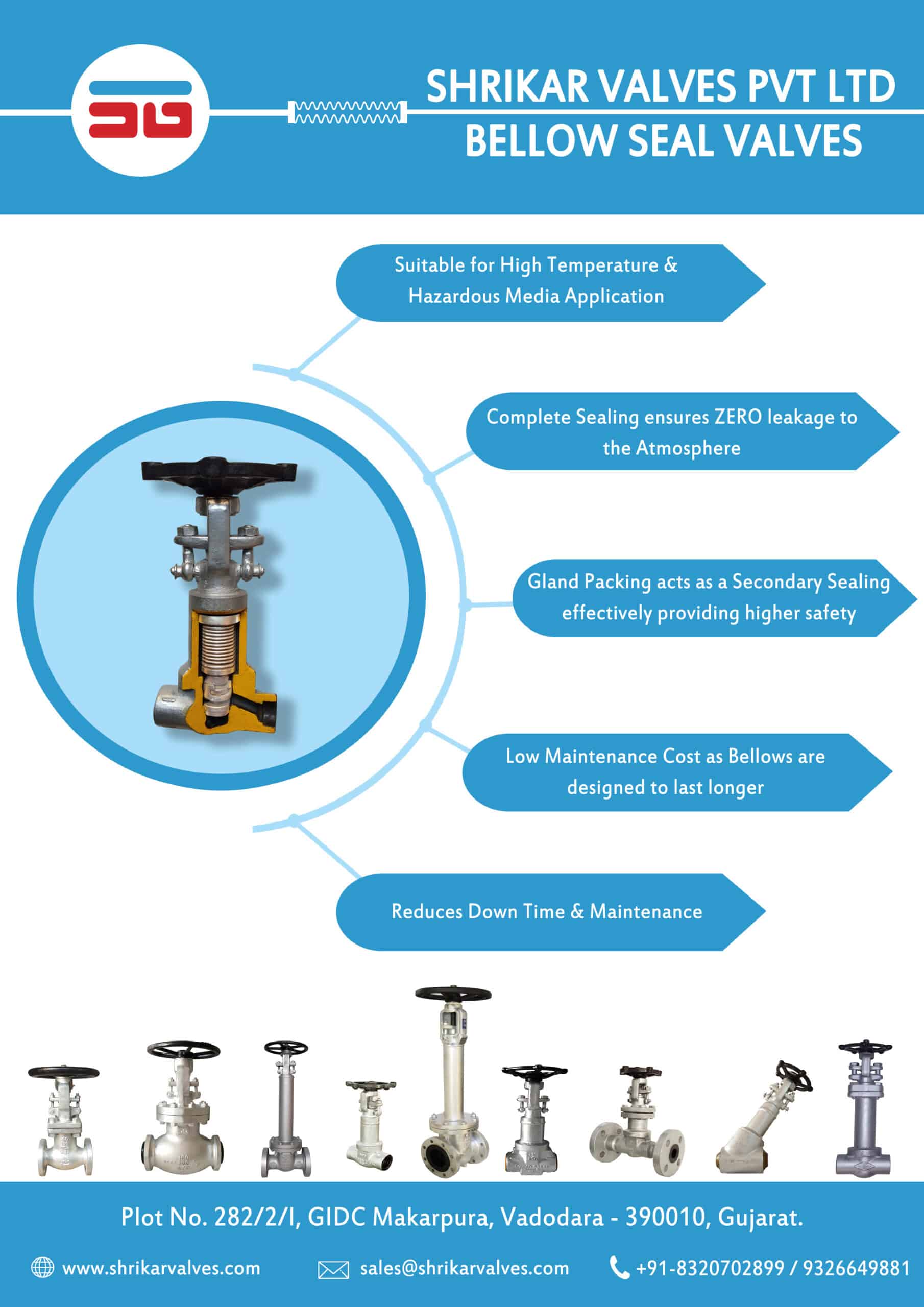 SHRIKAR VALVES PVT LTD
BELLOW SEAL VALVES

Suitable for High Temperature & Hazardous Media Application

Complete Sealing ensures ZERO leakage to the Atmosphere

Gland Packing acts as a Secondary Sealing effectively providing higher safety

Low Maintenance Cost as Bellows are designed to last longer

Reduces Down Time & Maintenance

Plot No. 282/2/I, GIDC Makarpura, Vadodara - 390010, Gujarat.

www.shrikarvalves.com sales@shrikarvalves.com +91-8320702899 / 9326649881